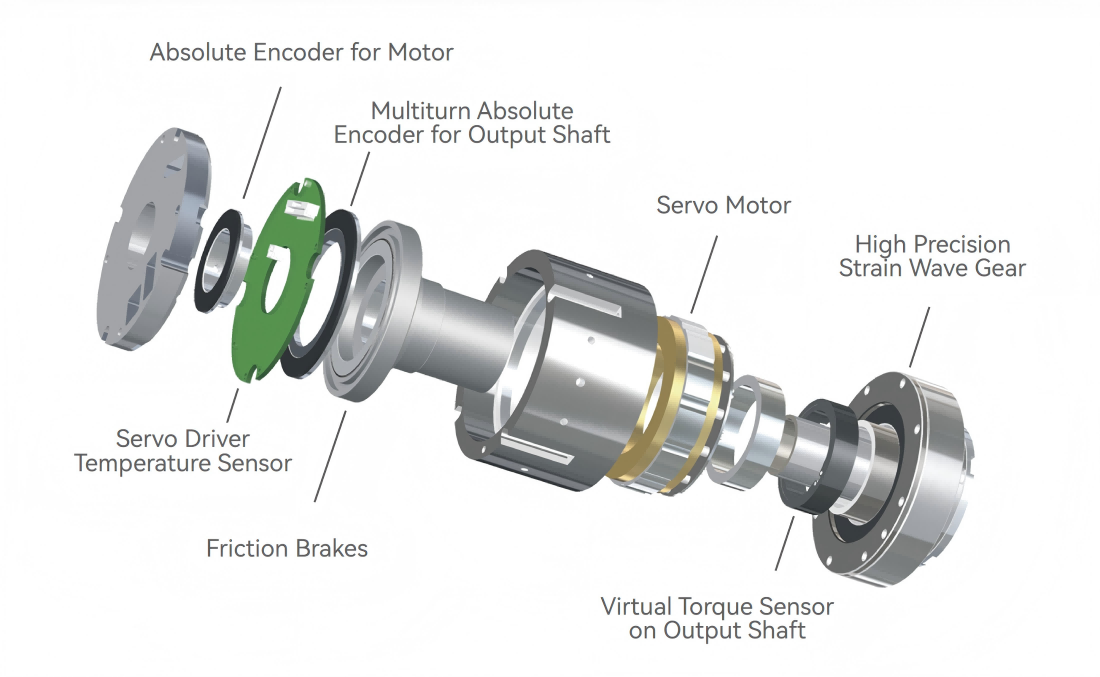 Absolute Encoder for Motor

Multiturn Absolute Encoder for Output Shaft

Servo Motor

High Precision Strain Wave Gear

Servo Driver Temperature Sensor

Friction Brakes

Virtual Torque Sensor on Output Shaft